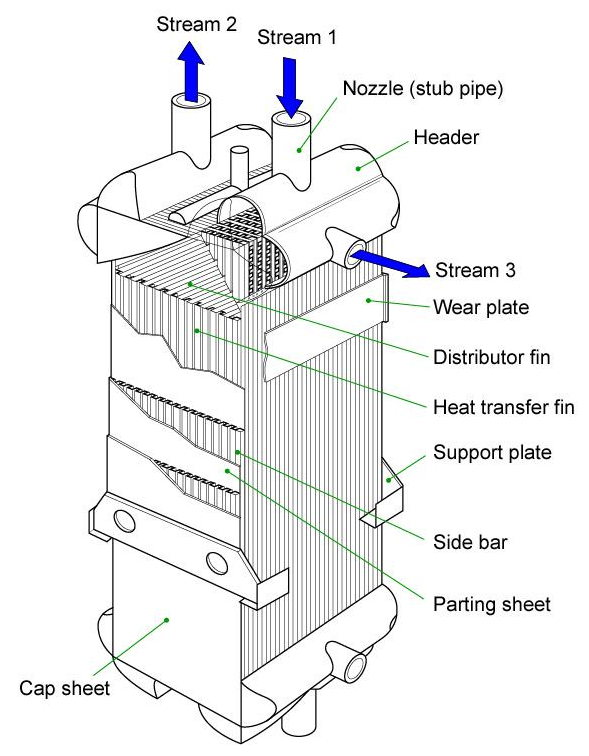 Stream 2
Stream 1
Nozzle (stub pipe)
Header
Stream 3
Wear plate
Distributor fin
Heat transfer fin
Support plate
Side bar
Parting sheet
Cap sheet